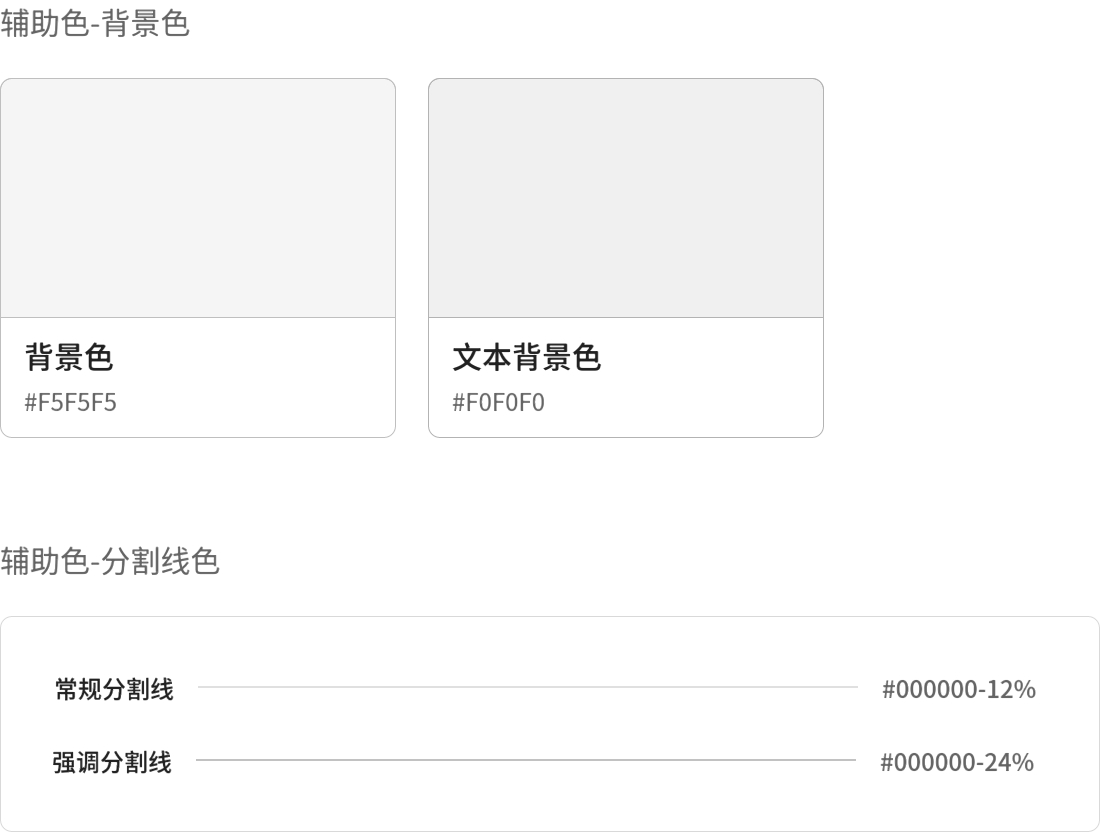 辅助色-背景色

背景色
#F5F5F5

文本背景色
#F0F0F0

辅助色-分割线色

常规分割线 #000000-12%

强调分割线 #000000-24%