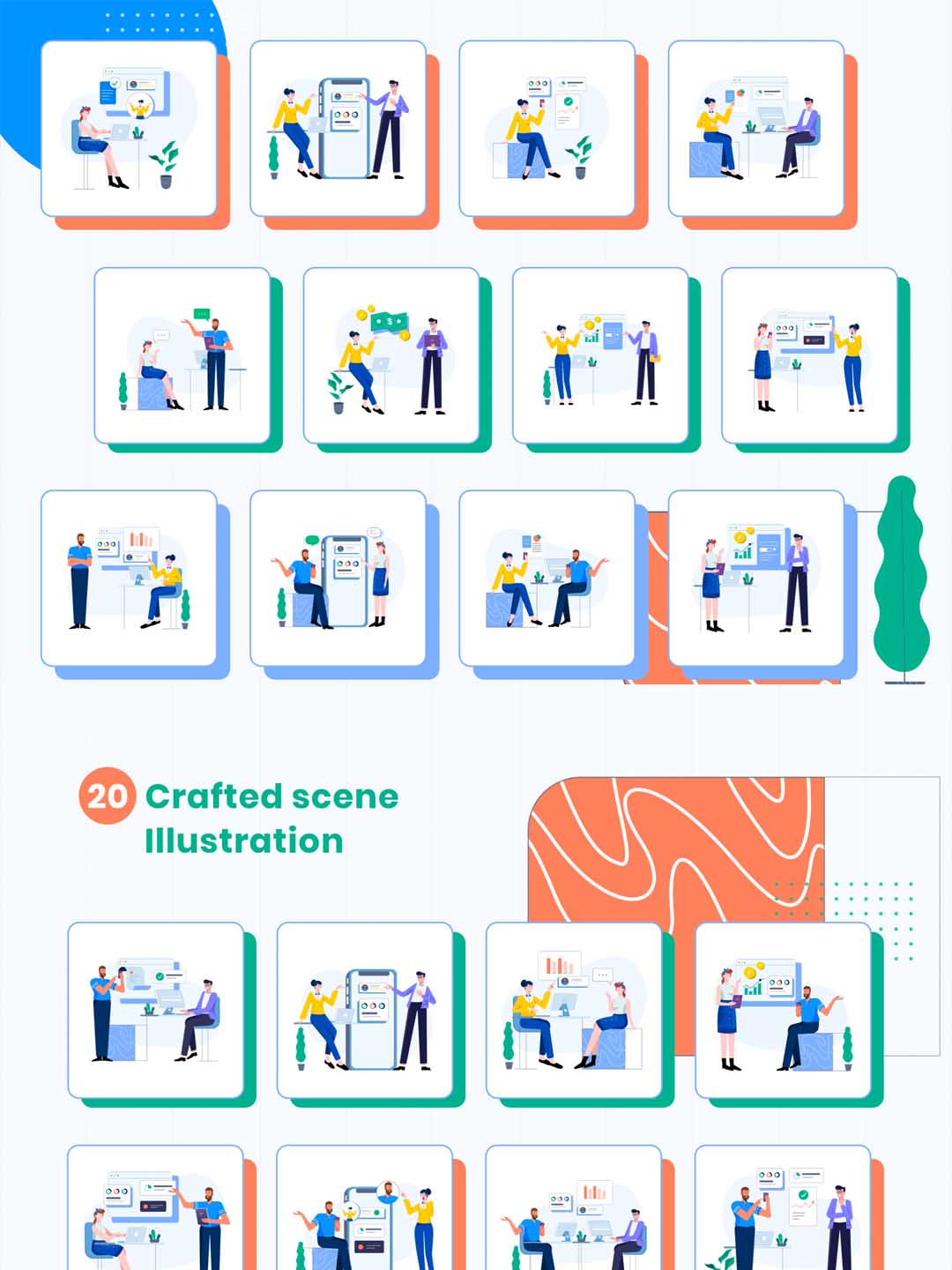 20 Crafted scene Illustration